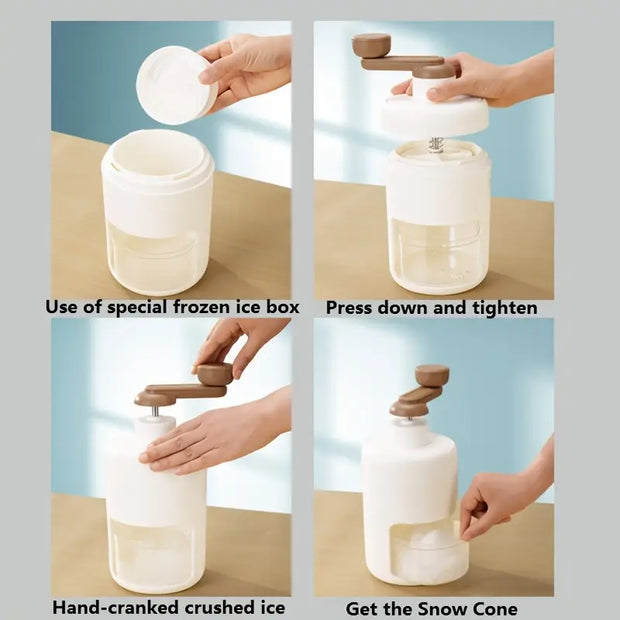 Use of special frozen ice box

Press down and tighten

Hand-cranked crushed ice

Get the Snow Cone